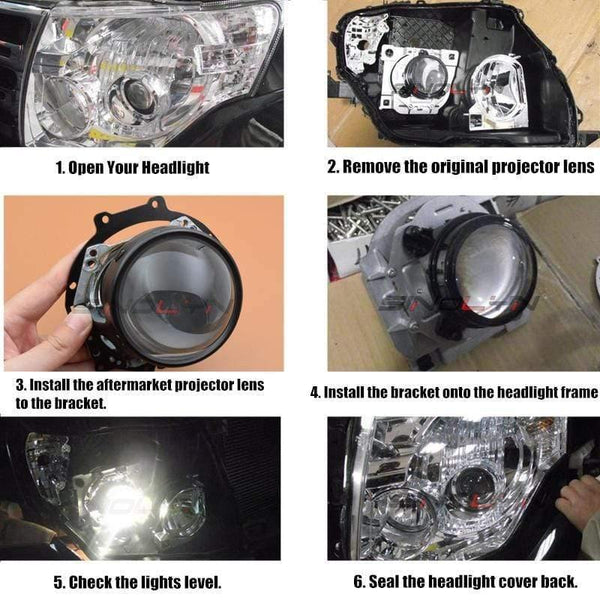 1. Open Your Headlight

2. Remove the original projector lens

3. Install the aftermarket projector lens to the bracket.

4. Install the bracket onto the headlight frame

5. Check the lights level.

6. Seal the headlight cover back.