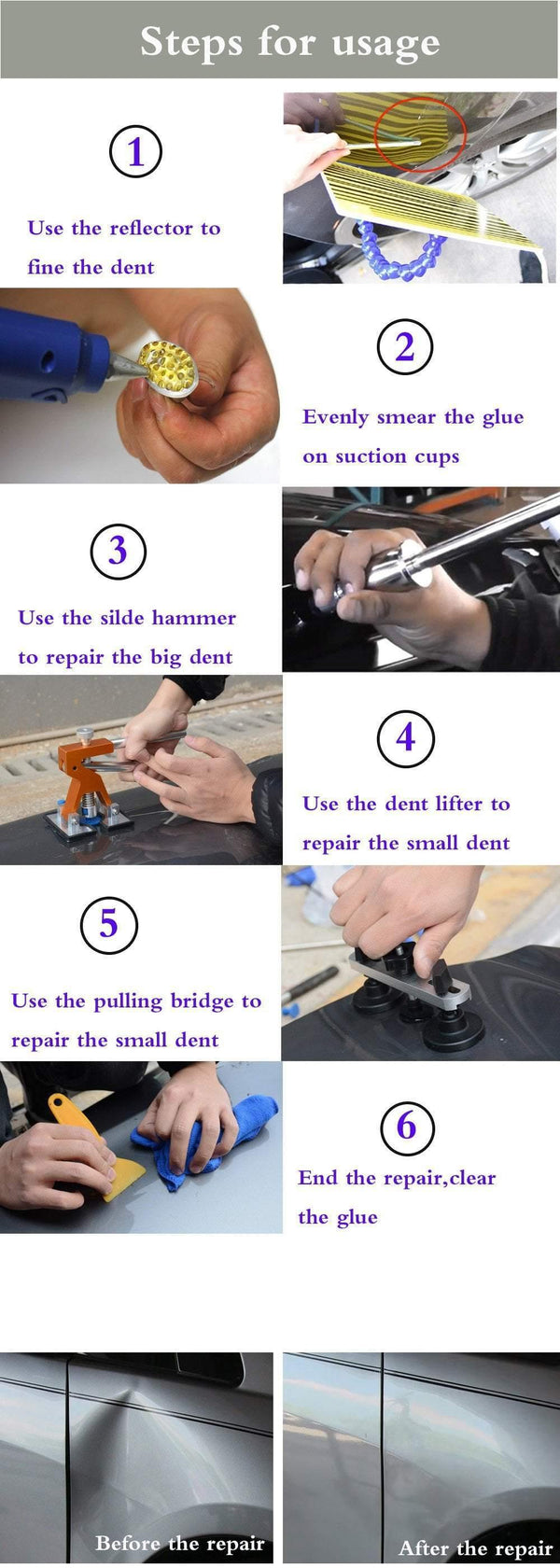 Steps for usage

1

Use the reflector to fine the dent

2

Evenly smear the glue on suction cups

3

Use the silde hammer to repair the big dent

4

Use the dent lifter to repair the small dent

5

Use the pulling bridge to repair the small dent

6

End the repair,clear the glue

Before the repair

After the repair