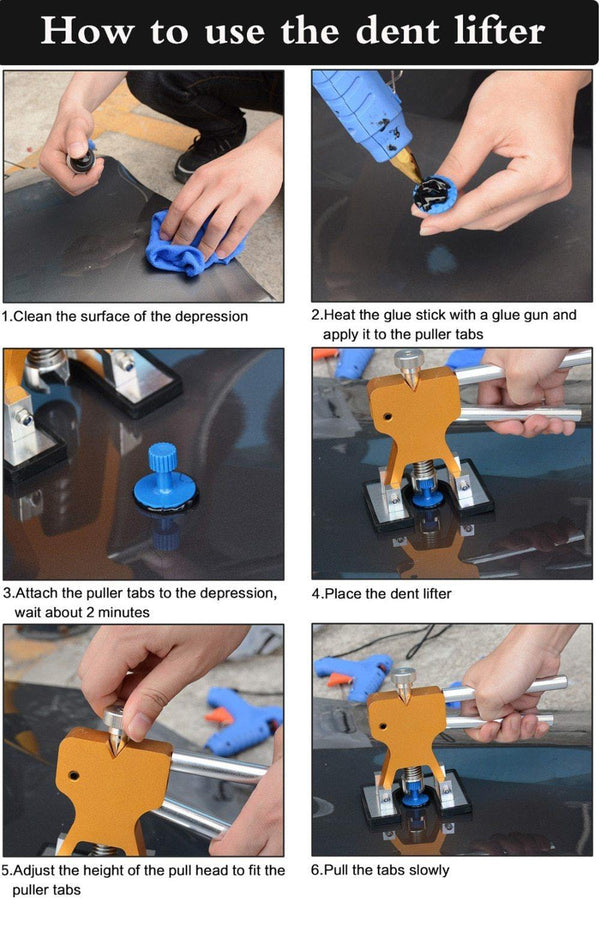 How to use the dent lifter

1.Clean the surface of the depression

2.Heat the glue stick with a glue gun and apply it to the puller tabs

3.Attach the puller tabs to the depression, wait about 2 minutes

4.Place the dent lifter

5.Adjust the height of the pull head to fit the puller tabs

6.Pull the tabs slowly