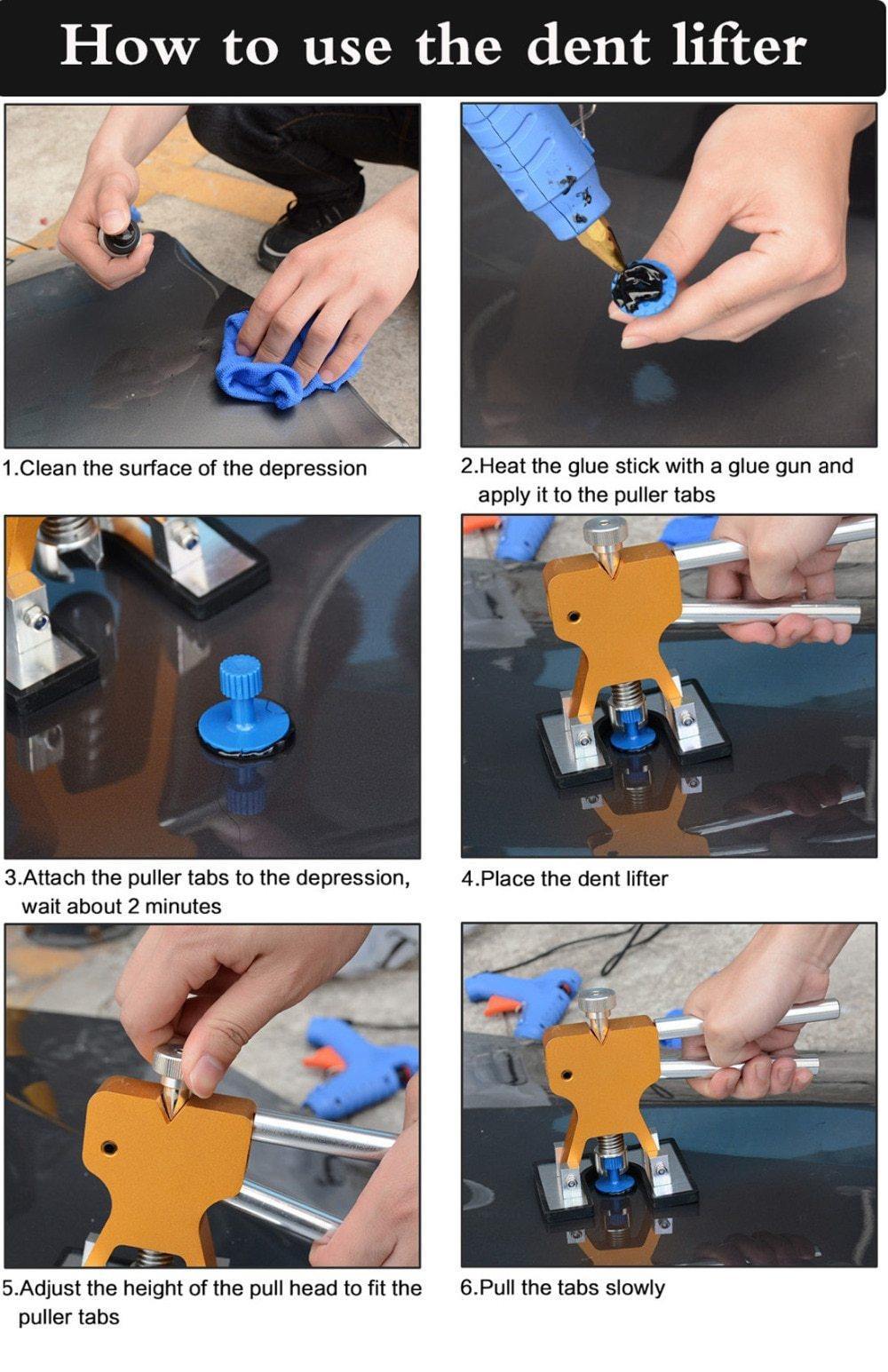 How to use the dent lifter

1.Clean the surface of the depression

2.Heat the glue stick with a glue gun and apply it to the puller tabs

3.Attach the puller tabs to the depression, wait about 2 minutes

4.Place the dent lifter

5.Adjust the height of the pull head to fit the puller tabs

6.Pull the tabs slowly