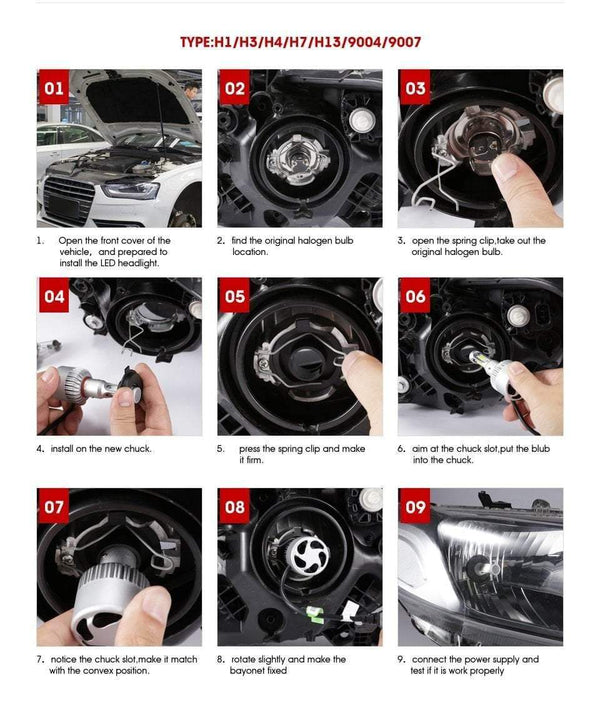 TYPE:H1/H3/H4/H7/H13/9004/9007

01

1. Open the front cover of the vehicle, and prepared to install the LED headlight.

02

2. find the original halogen bulb location.

03

3. open the spring clip,take out the original halogen bulb.

04

4. install on the new chuck.

05

5. press the spring clip and make it firm.

06

6. aim at the chuck slot,put the blub into the chuck.

07

7. notice the chuck slot,make it match with the convex position.

08

8. rotate slightly and make the bayonet fixed

09

9. connect the power supply and test if it is work properly