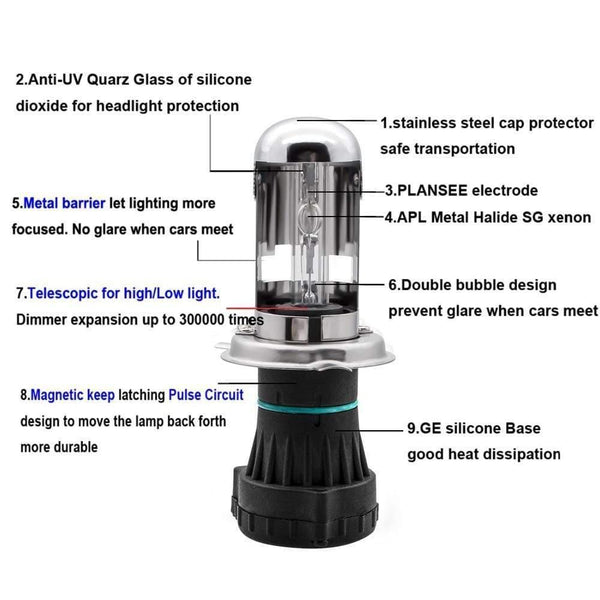 2.Anti-UV Quarz Glass of silicone dioxide for headlight protection

1.stainless steel cap protector safe transportation

3.PLANSEE electrode

4.APL Metal Halide SG xenon

5.Metal barrier let lighting more focused. No glare when cars meet

6.Double bubble design prevent glare when cars meet

7.Telescopic for high/Low light. Dimmer expansion up to 300000 times

8.Magnetic keep latching Pulse Circuit design to move the lamp back forth more durable

9.GE silicone Base good heat dissipation