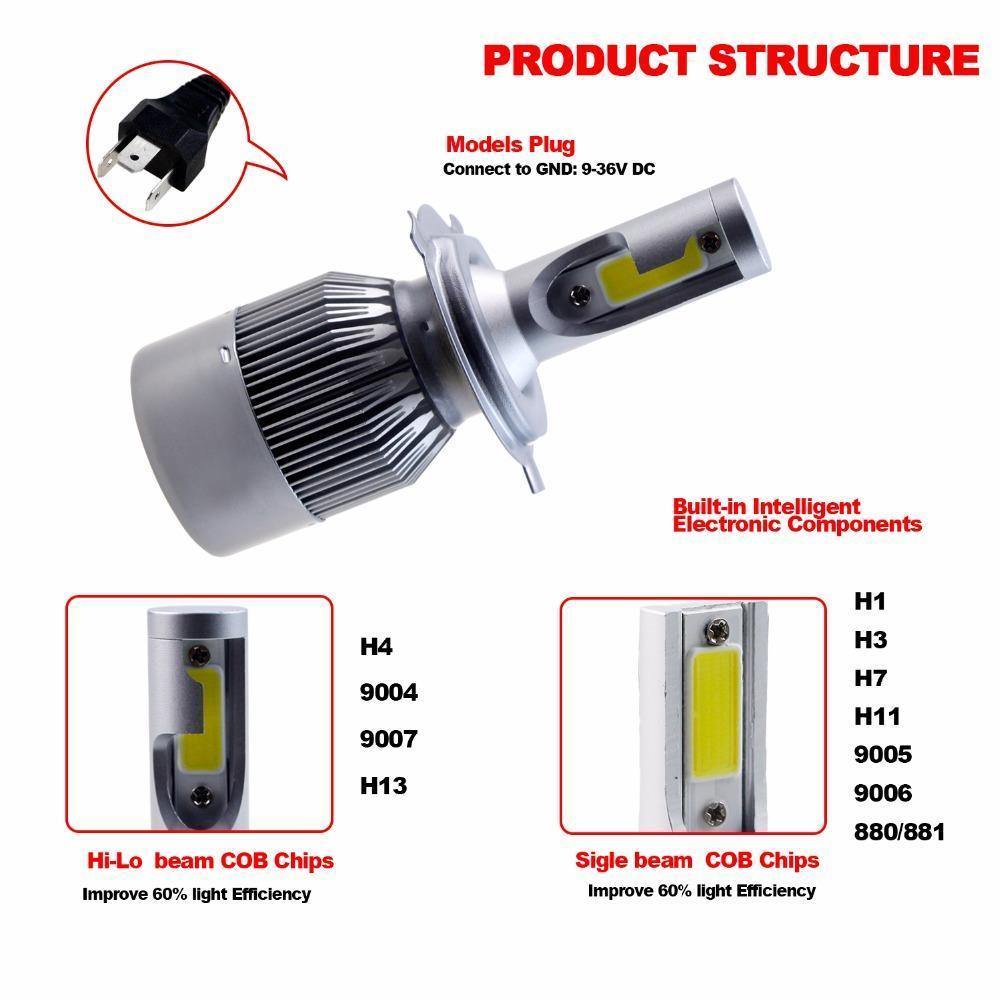 PRODUCT STRUCTURE

Models Plug
Connect to GND: 9-36V DC

Built-in Intelligent Electronic Components

H4
9004
9007
H13

Hi-Lo beam COB Chips
Improve 60% light Efficiency

H1
H3
H7
H11
9005
9006
880/881

Sigle beam COB Chips
Improve 60% light Efficiency