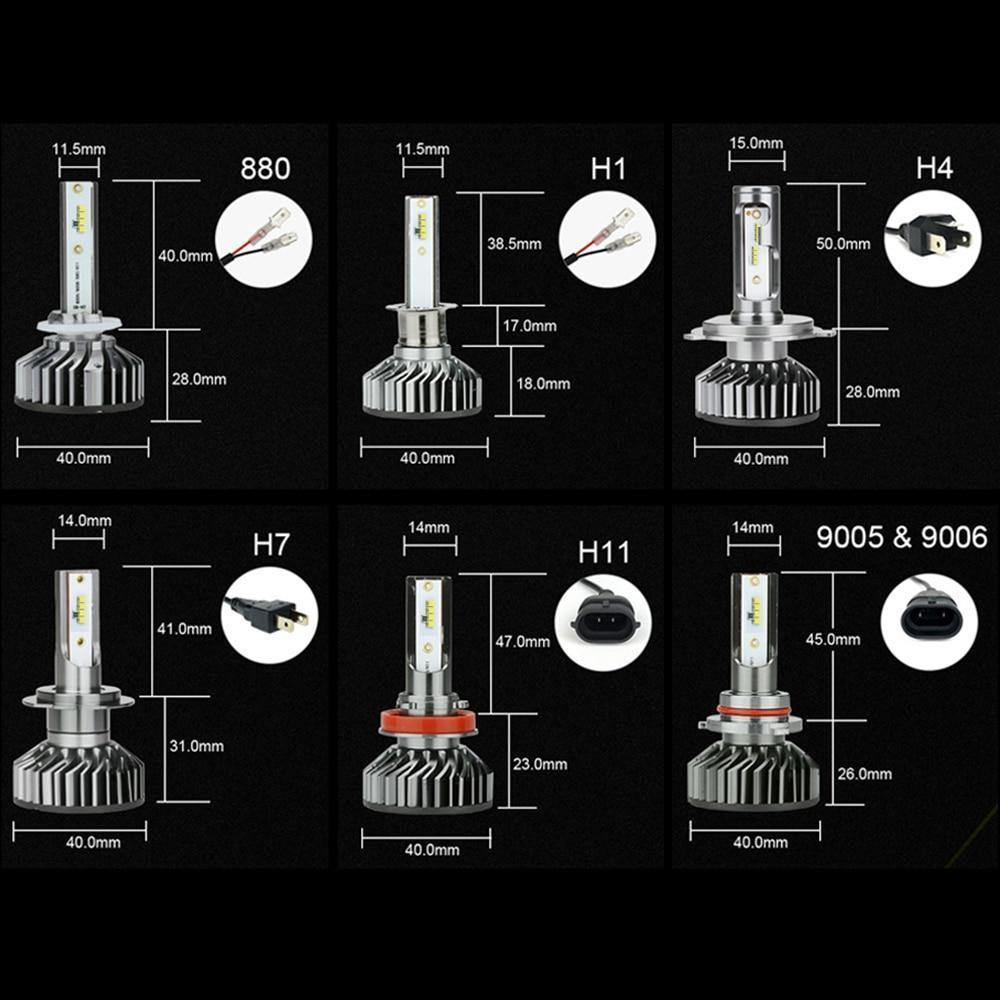 11.5mm
880
40.0mm
28.0mm
40.0mm

11.5mm
H1
38.5mm
17.0mm
18.0mm
40.0mm

15.0mm
H4
50.0mm
28.0mm
40.0mm

14.0mm
H7
41.0mm
31.0mm
40.0mm

14mm
H11
47.0mm
23.0mm
40.0mm

14mm
9005 & 9006
45.0mm
26.0mm
40.0mm