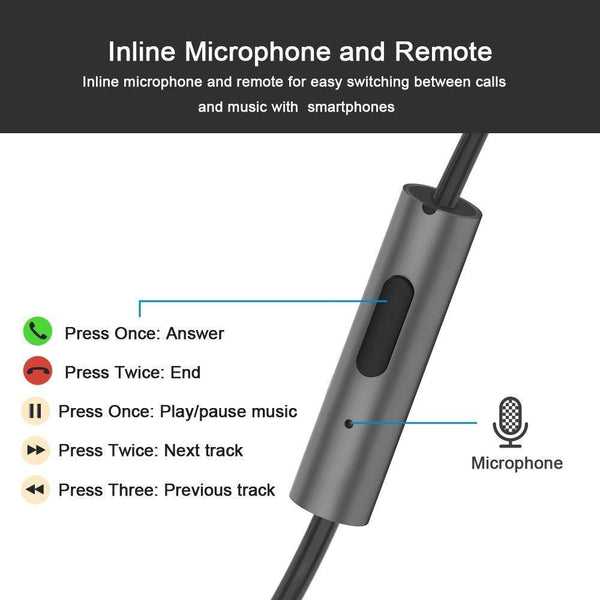 Inline Microphone and Remote
Inline microphone and remote for easy switching between calls and music with  smartphones

Press Once: Answer
Press Twice: End
Press Once: Play/pause music
Press Twice: Next track
Press Three: Previous track

Microphone