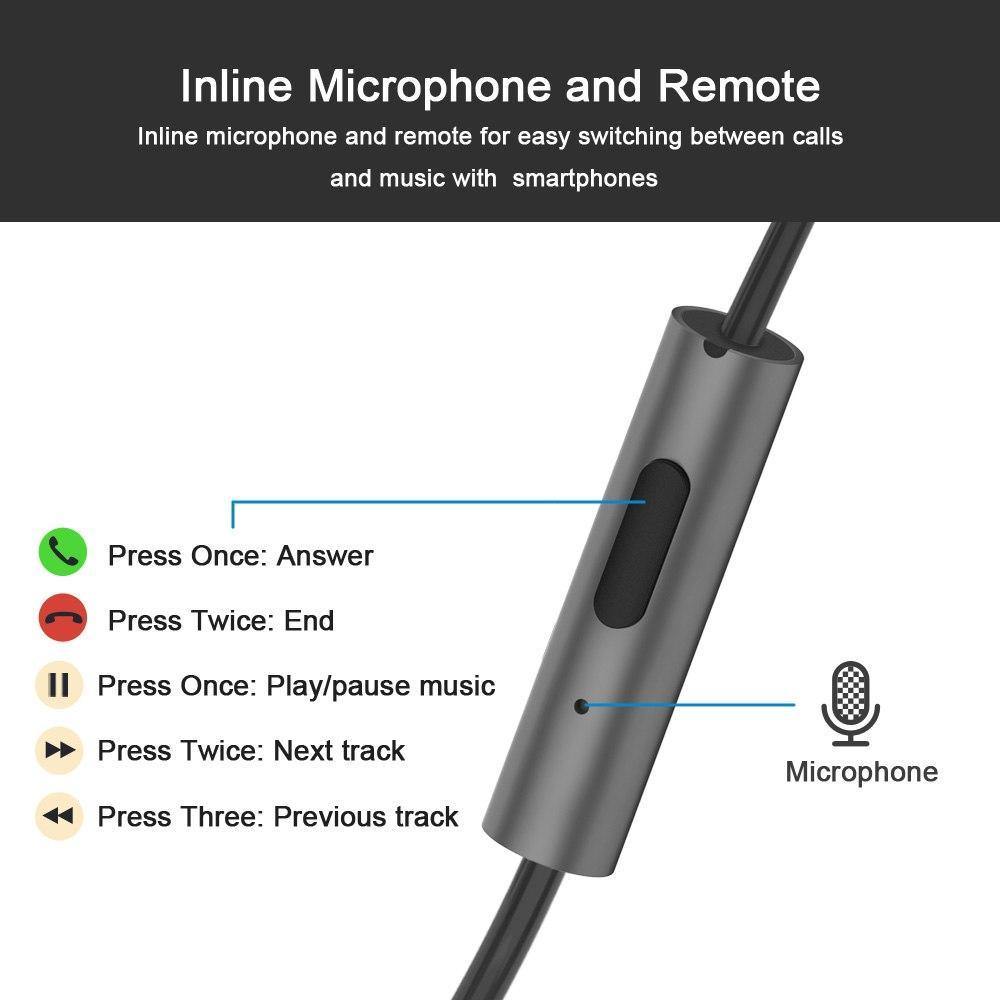 Inline Microphone and Remote

Inline microphone and remote for easy switching between calls and music with  smartphones

Press Once: Answer

Press Twice: End

Press Once: Play/pause music

Press Twice: Next track

Press Three: Previous track

Microphone