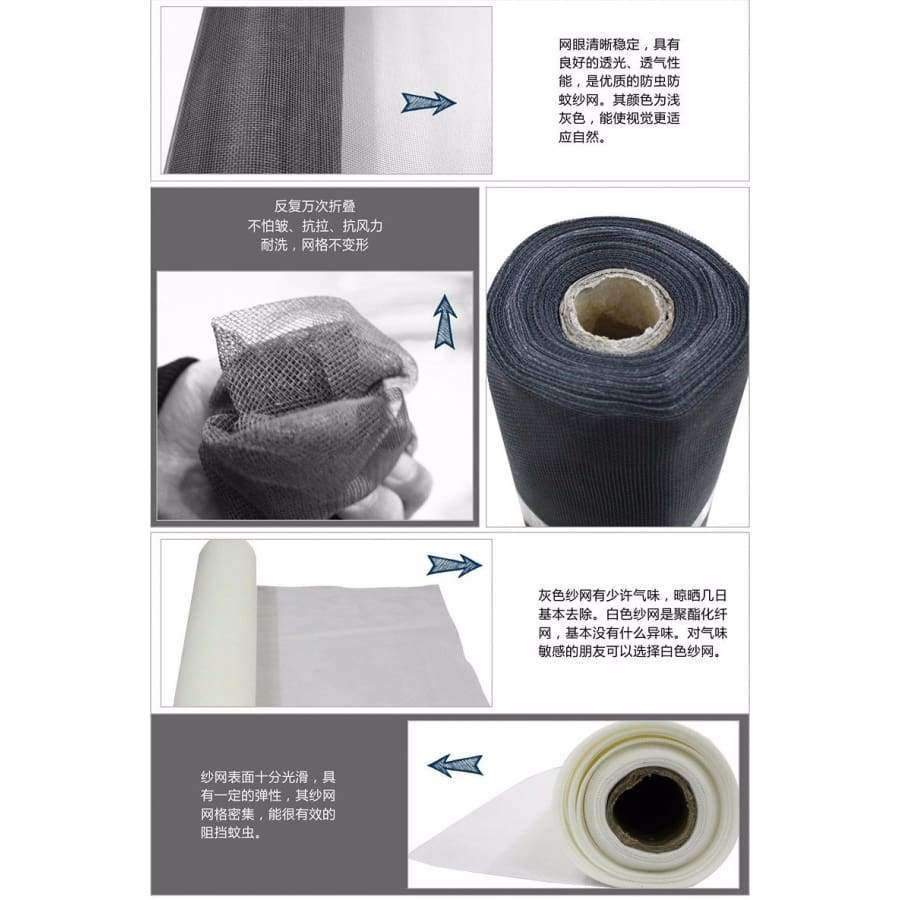 网眼清晰稳定，具有良好的透光、透气性能，是优质的防虫防蚊纱网。其颜色为浅灰色，能使视觉更适应自然。

反复万次折叠
不怕皱、抗拉、抗风力
耐洗，网格不变形

灰色纱网有少许气味，晾晒几日基本去除。白色纱网是聚酯化纤网，基本没有什么异味。对气味敏感的朋友可以选择白色纱网。

纱网表面十分光滑，具有一定的弹性，其纱网网格密集，能很有效的阻挡蚊虫。