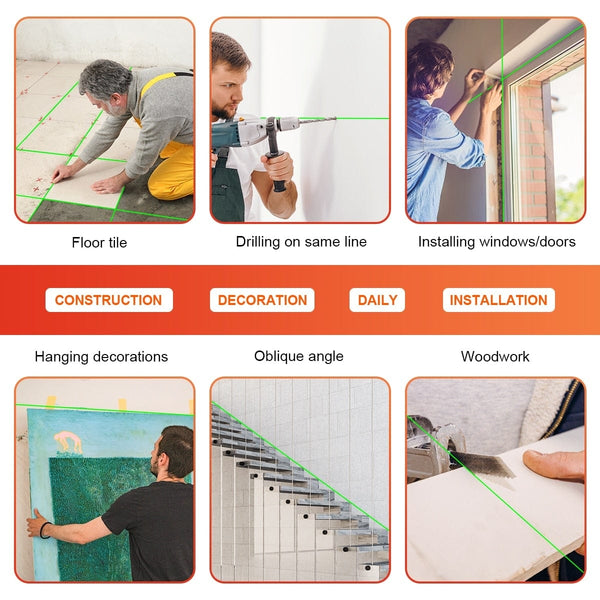 Floor tile

Drilling on same line

Installing windows/doors

CONSTRUCTION

DECORATION

DAILY

INSTALLATION

Hanging decorations

Oblique angle

Woodwork