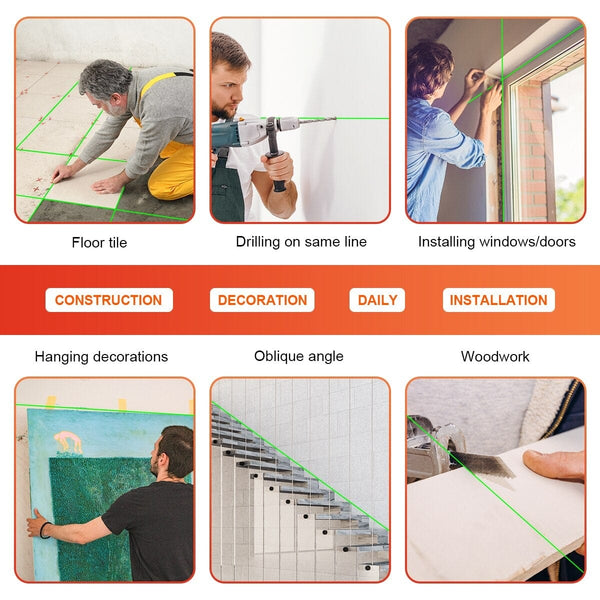 Floor tile

Drilling on same line

Installing windows/doors

CONSTRUCTION

DECORATION

DAILY

INSTALLATION

Hanging decorations

Oblique angle

Woodwork