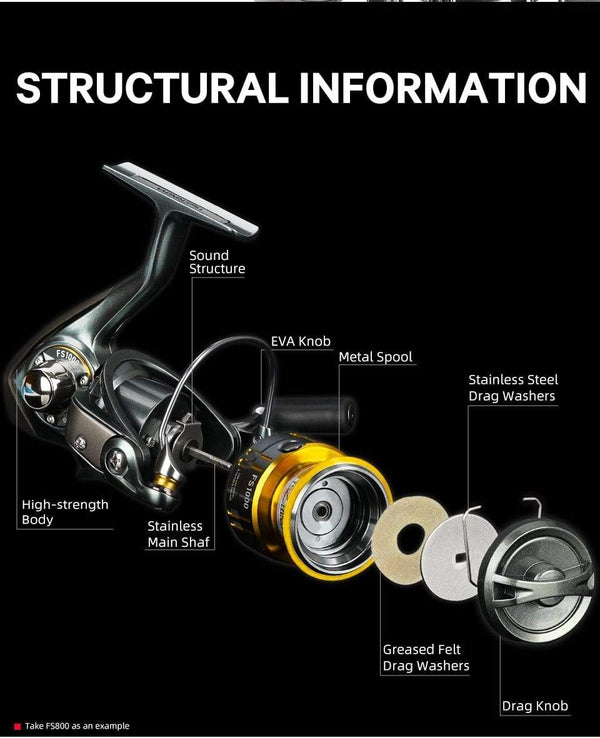 STRUCTURAL INFORMATION

Sound Structure

EVA Knob

Metal Spool

Stainless Steel Drag Washers

FS1000

FS1000

High-strength Body

Stainless Main Shaf

Greased Felt Drag Washers

Drag Knob

Take FS800 as an example