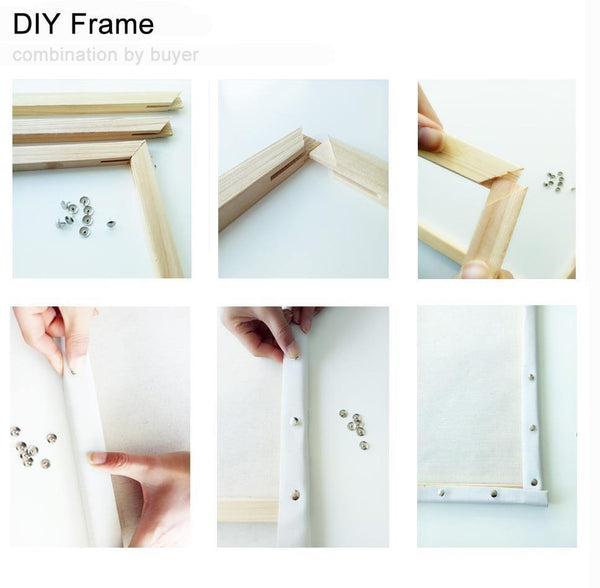 DIY Frame

combination by buyer