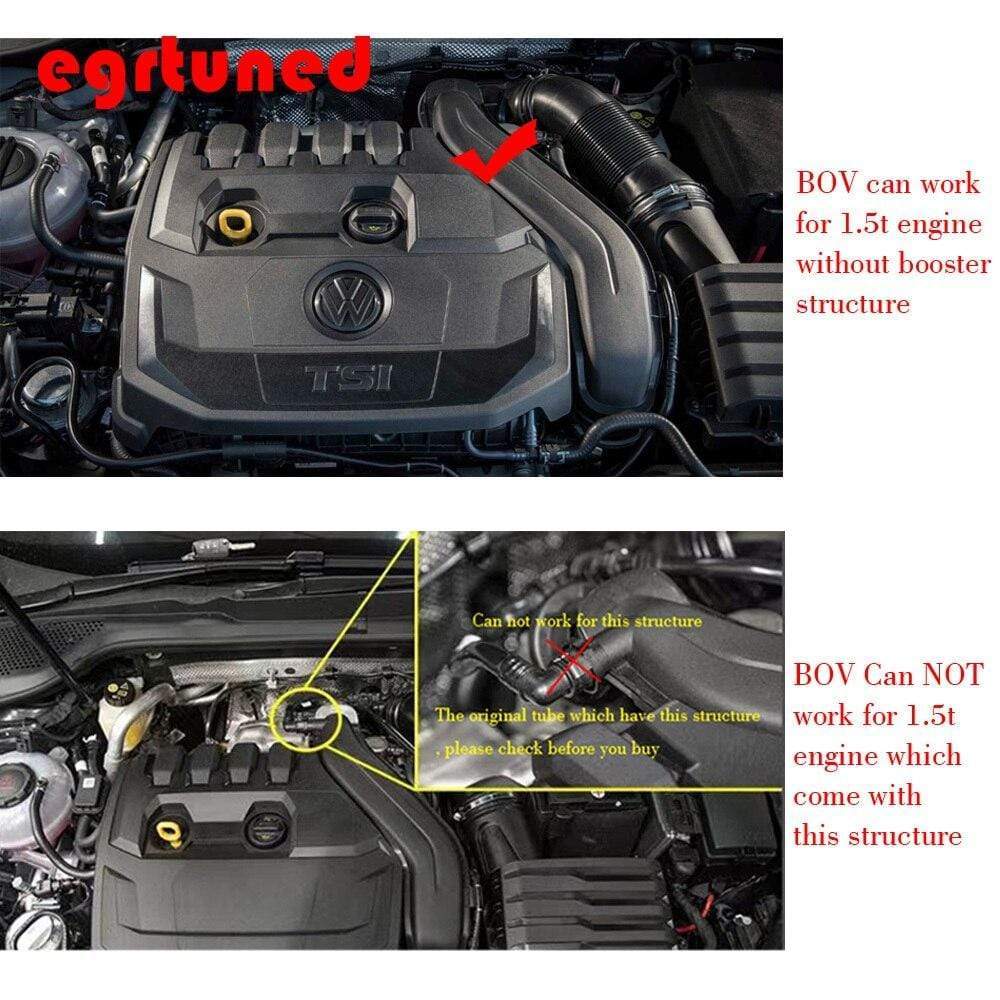 egrtuned

TSI

BOV can work for 1.5t engine without booster structure

Can not work for this structure

The original tube which have this structure , please check before you buy

BOV Can NOT work for 1.5t engine which come with this structure