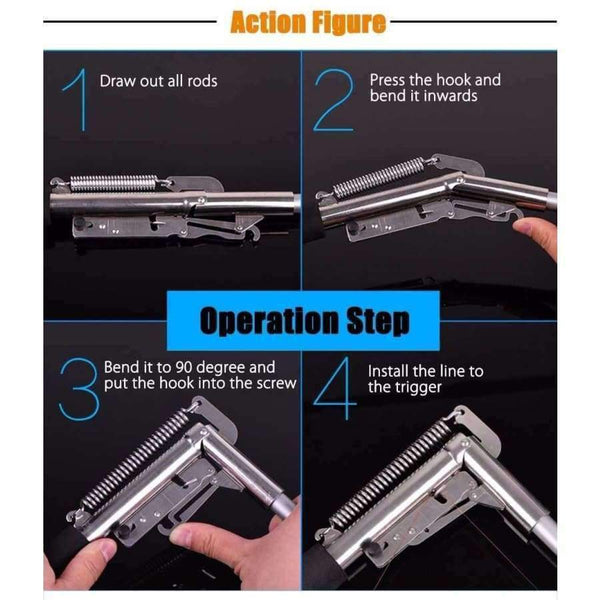 Action Figure

1 Draw out all rods

2 Press the hook and bend it inwards

Operation Step

3 Bend it to 90 degree and put the hook into the screw

4 Install the line to the trigger