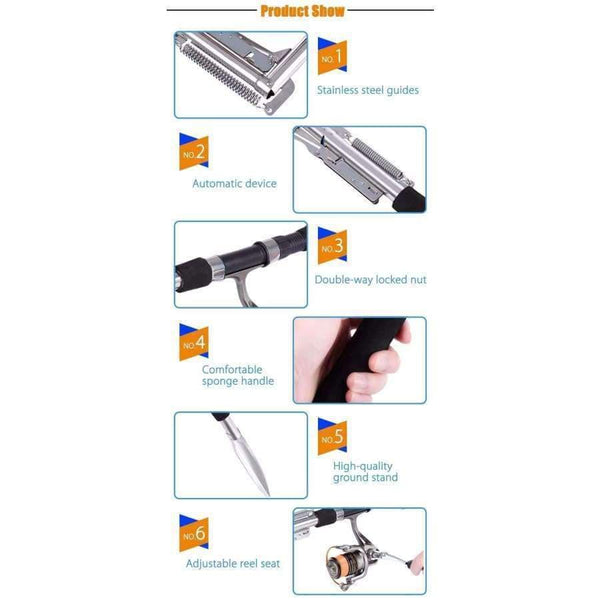 Product Show

NO.1
Stainless steel guides

NO.2
Automatic device

NO.3
Double-way locked nut

NO.4
Comfortable sponge handle

NO.5
High-quality ground stand

NO.6
Adjustable reel seat