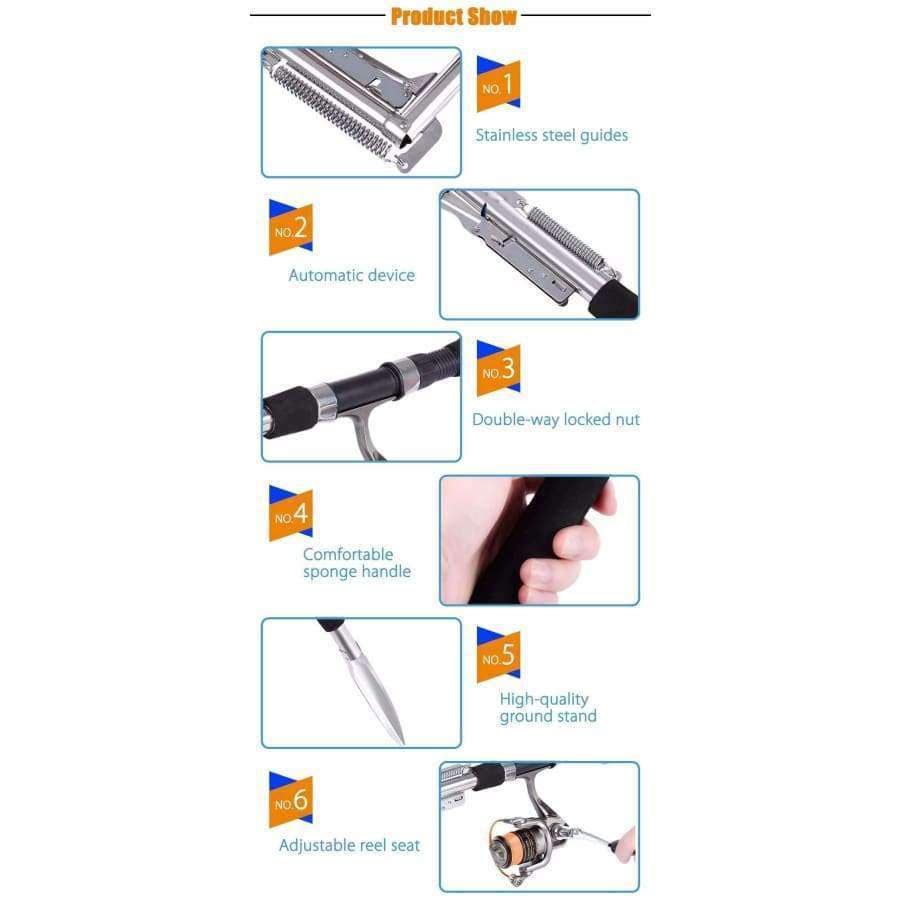 Product Show

NO.1

Stainless steel guides

NO.2

Automatic device

NO.3

Double-way locked nut

NO.4

Comfortable sponge handle

NO.5

High-quality ground stand

NO.6

Adjustable reel seat