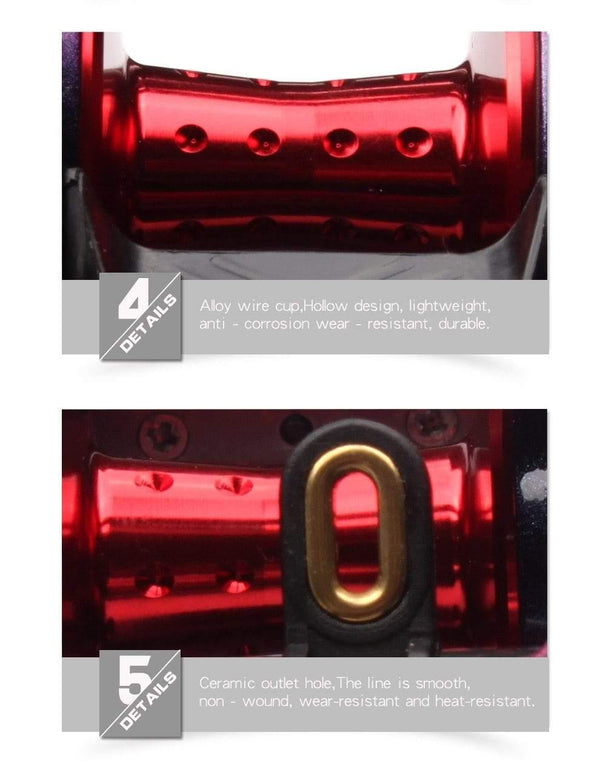 4
DETAILS
Alloy wire cup,Hollow design, lightweight, anti - corrosion wear - resistant, durable.

5
DETAILS
Ceramic outlet hole,The line is smooth, non - wound, wear-resistant and heat-resistant.