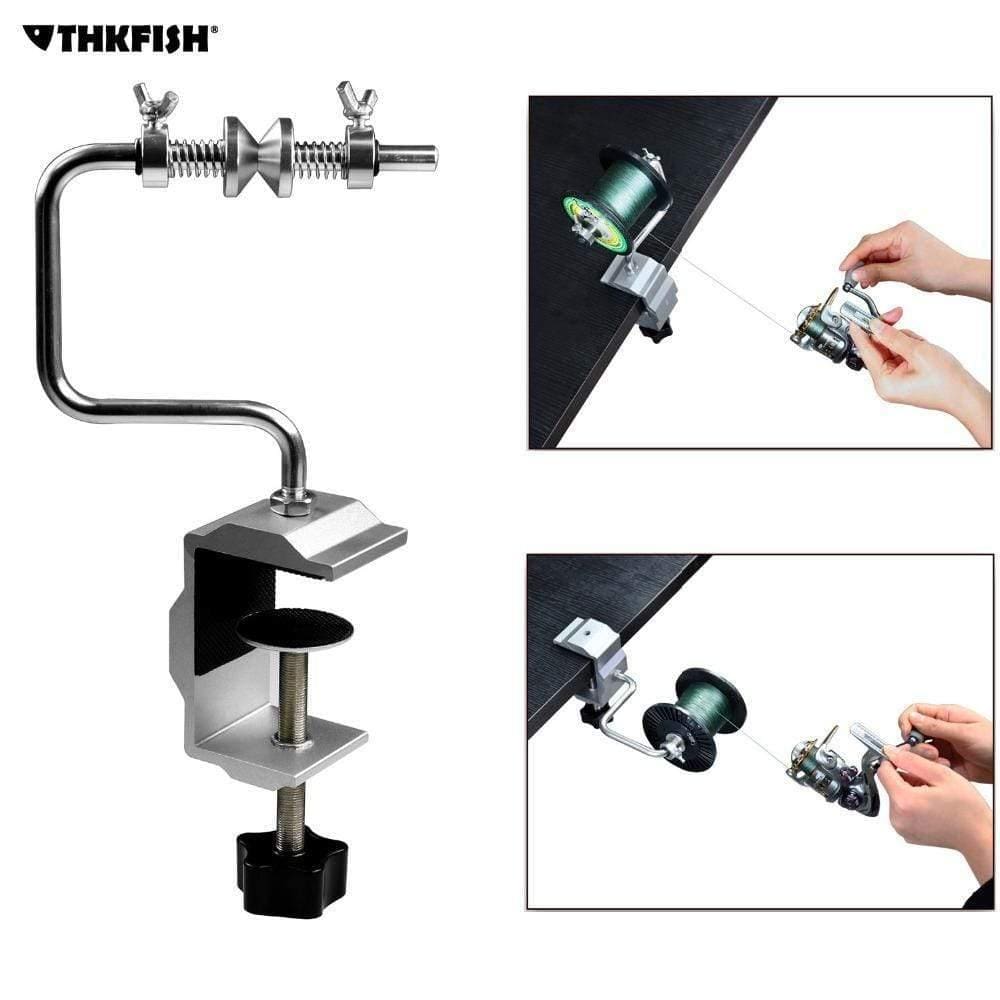 THKFISH®