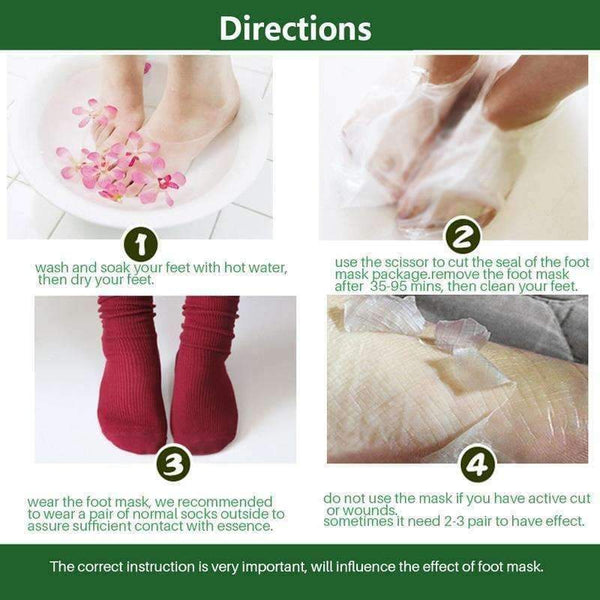 Directions

1
wash and soak your feet with hot water, then dry your feet.

2
use the scissor to cut the seal of the foot mask package.remove the foot mask after 35-95 mins, then clean your feet.

3
wear the foot mask, we recommended to wear a pair of normal socks outside to assure sufficient contact with essence.

4
do not use the mask if you have active cut or wounds.
sometimes it need 2-3 pair to have effect.

The correct instruction is very important, will influence the effect of foot mask.