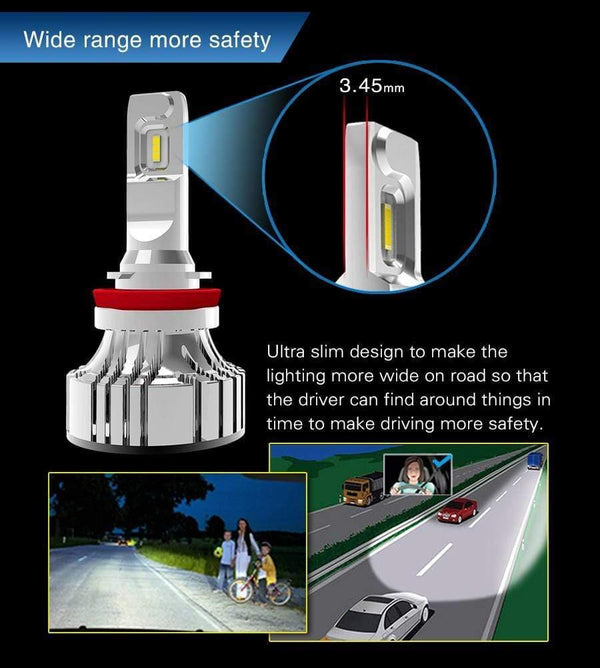 Wide range more safety

3.45mm

Ultra slim design to make the lighting more wide on road so that the driver can find around things in time to make driving more safety.