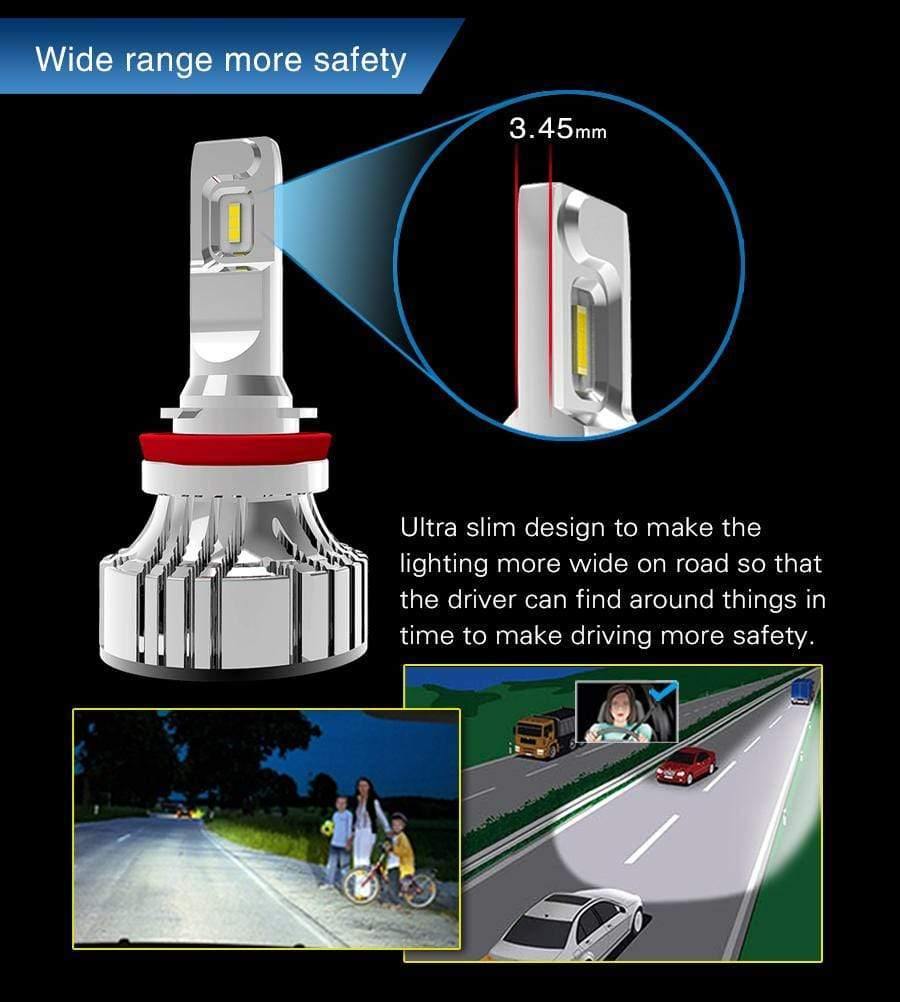 Wide range more safety

3.45mm

Ultra slim design to make the lighting more wide on road so that the driver can find around things in time to make driving more safety.