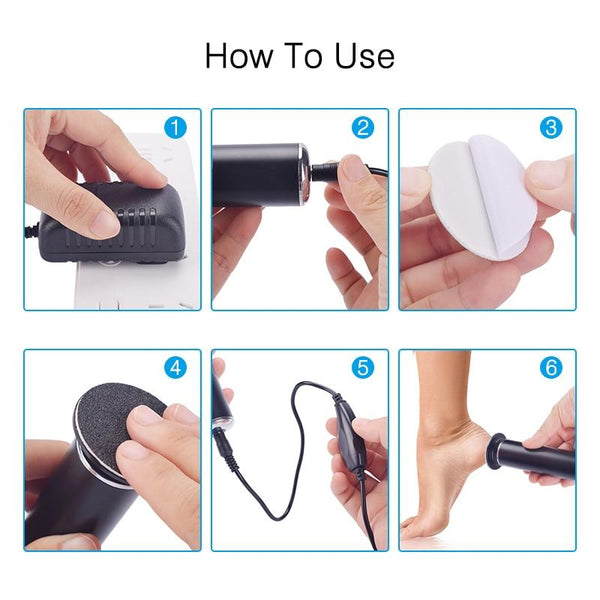 How To Use

1

2

3

4

5

6