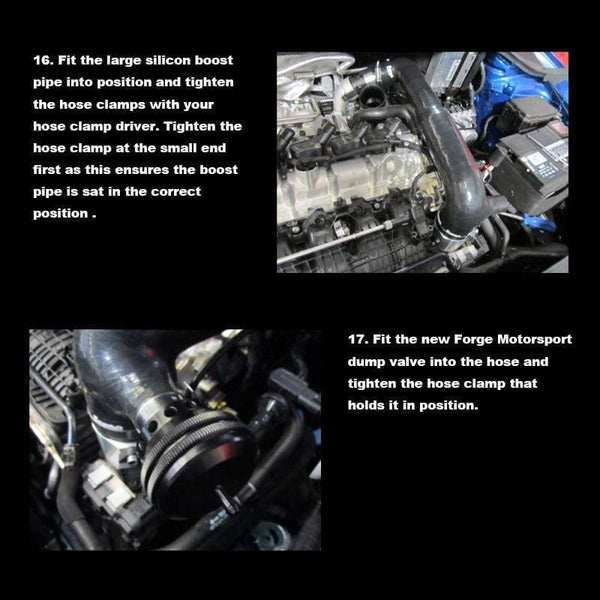 16. Fit the large silicon boost pipe into position and tighten the hose clamps with your hose clamp driver. Tighten the hose clamp at the small end first as this ensures the boost pipe is sat in the correct position .

17. Fit the new Forge Motorsport dump valve into the hose and tighten the hose clamp that holds it in position.