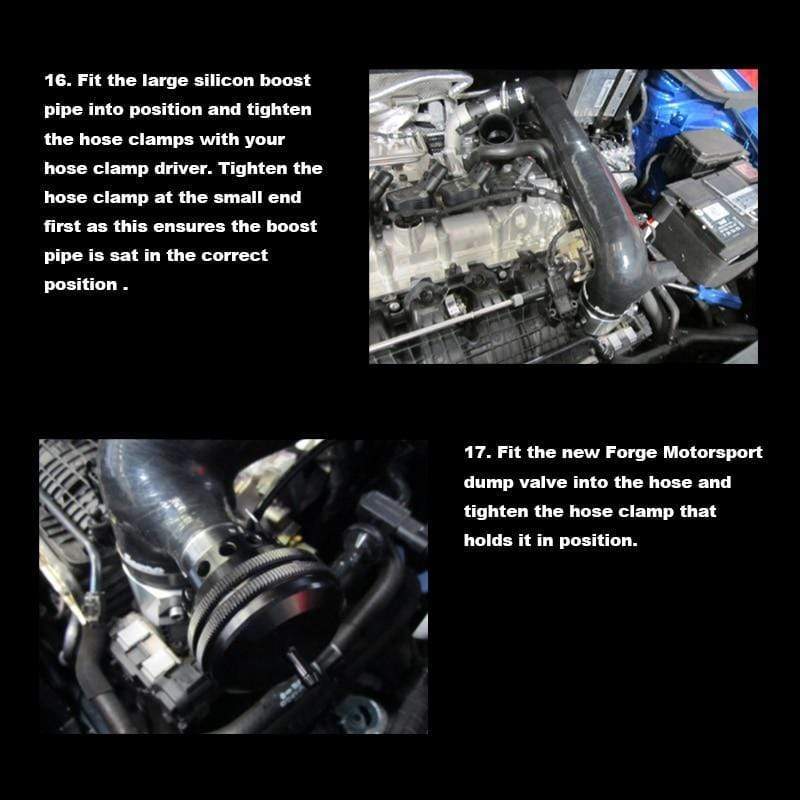 16. Fit the large silicon boost pipe into position and tighten the hose clamps with your hose clamp driver. Tighten the hose clamp at the small end first as this ensures the boost pipe is sat in the correct position .

17. Fit the new Forge Motorsport dump valve into the hose and tighten the hose clamp that holds it in position.