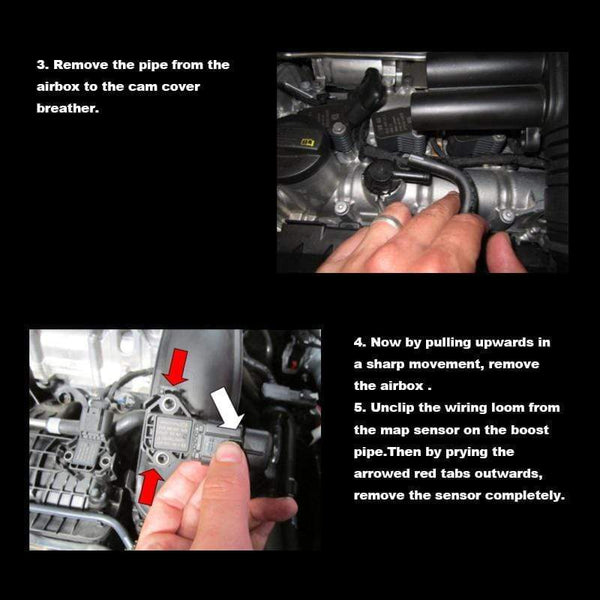 3. Remove the pipe from the airbox to the cam cover breather.

4. Now by pulling upwards in a sharp movement, remove the airbox .
5. Unclip the wiring loom from the map sensor on the boost pipe.Then by prying the arrowed red tabs outwards, remove the sensor completely.