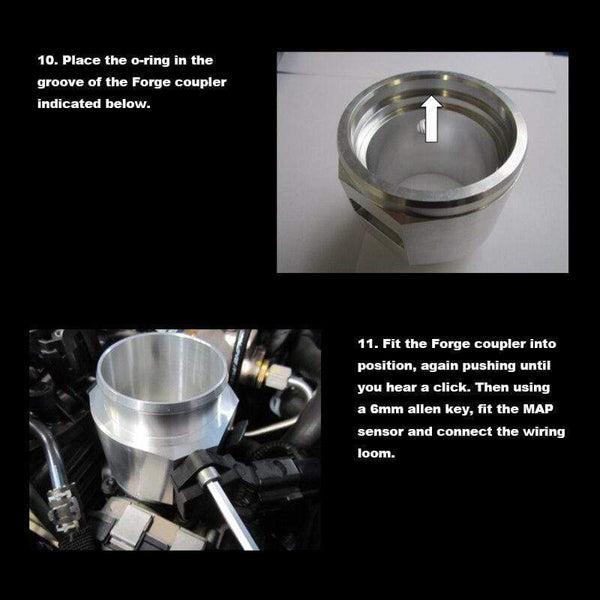 10. Place the o-ring in the groove of the Forge coupler indicated below.

11. Fit the Forge coupler into position, again pushing until you hear a click. Then using a 6mm allen key, fit the MAP sensor and connect the wiring loom.