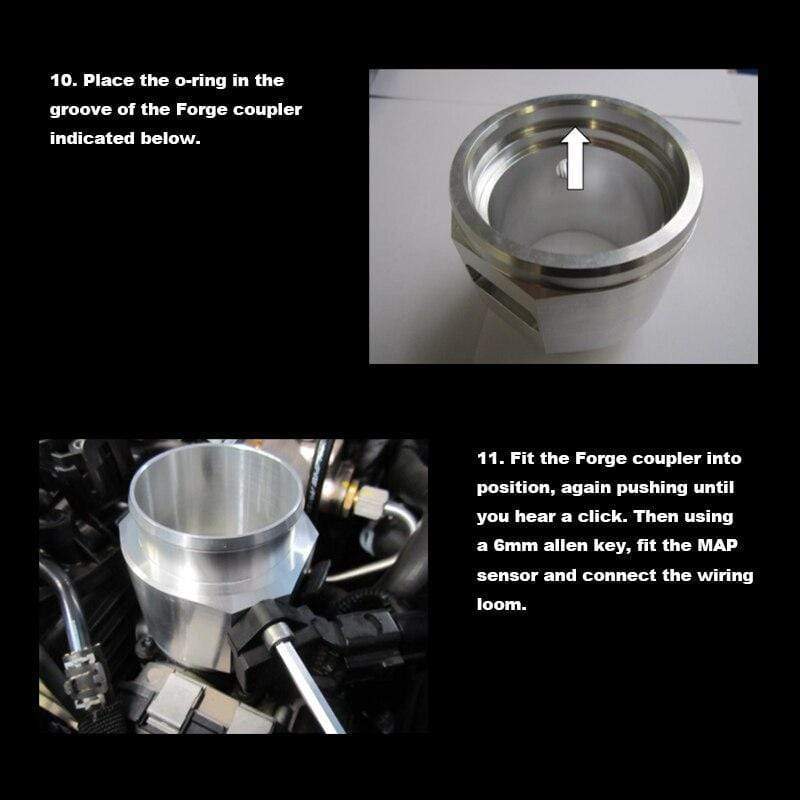 10. Place the o-ring in the groove of the Forge coupler indicated below.

11. Fit the Forge coupler into position, again pushing until you hear a click. Then using a 6mm allen key, fit the MAP sensor and connect the wiring loom.