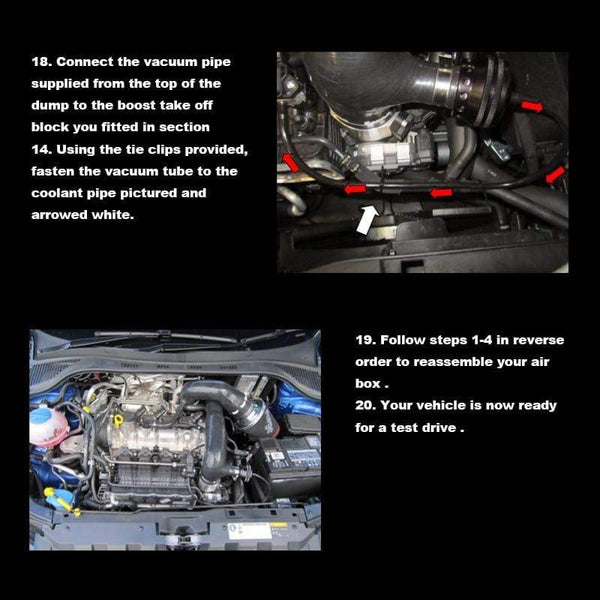 18. Connect the vacuum pipe supplied from the top of the dump to the boost take off block you fitted in section
14. Using the tie clips provided, fasten the vacuum tube to the coolant pipe pictured and arrowed white.

19. Follow steps 1-4 in reverse order to reassemble your air box .
20. Your vehicle is now ready for a test drive .