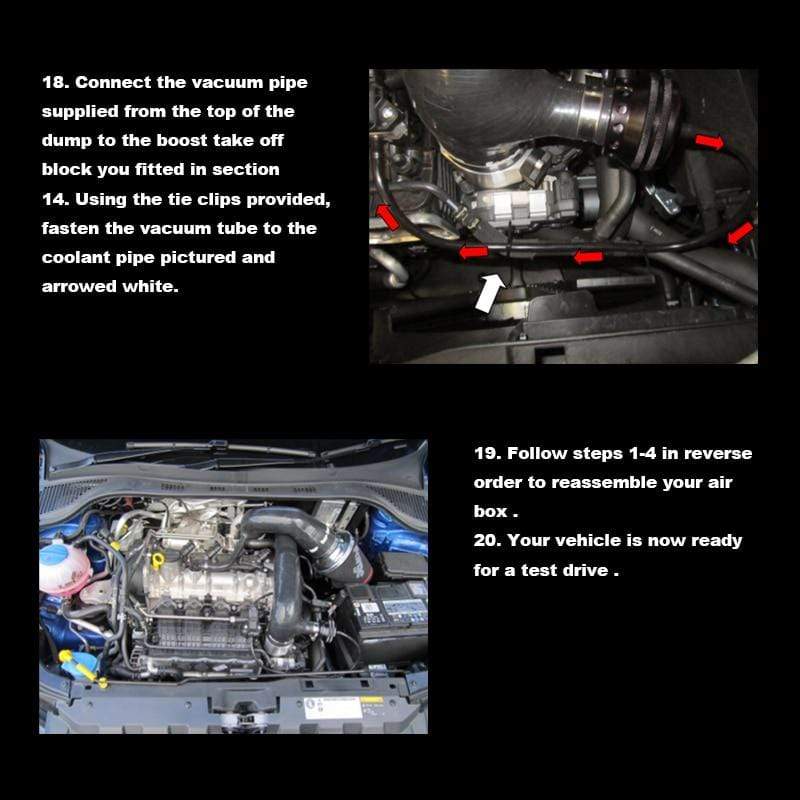 18. Connect the vacuum pipe supplied from the top of the dump to the boost take off block you fitted in section 14. Using the tie clips provided, fasten the vacuum tube to the coolant pipe pictured and arrowed white.

19. Follow steps 1-4 in reverse order to reassemble your air box .
20. Your vehicle is now ready for a test drive .