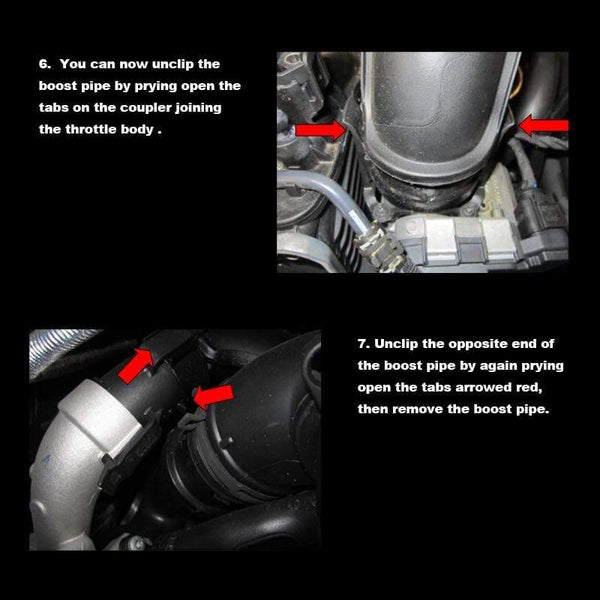 6. You can now unclip the boost pipe by prying open the tabs on the coupler joining the throttle body .

7. Unclip the opposite end of the boost pipe by again prying open the tabs arrowed red, then remove the boost pipe.