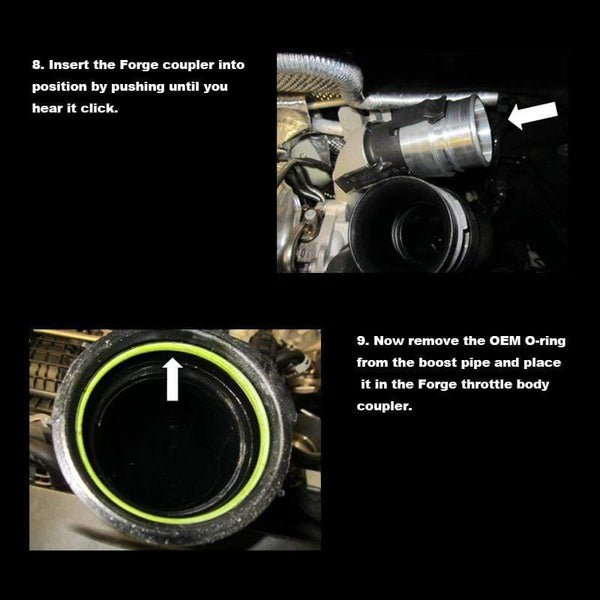 8. Insert the Forge coupler into position by pushing until you hear it click.

9. Now remove the OEM O-ring from the boost pipe and place it in the Forge throttle body coupler.