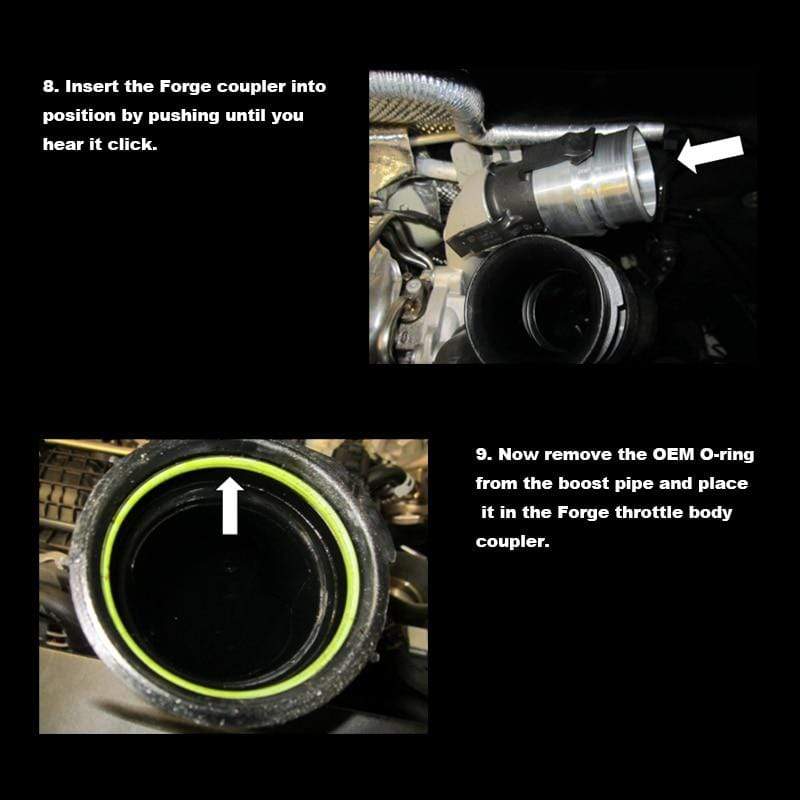 8. Insert the Forge coupler into position by pushing until you hear it click.

9. Now remove the OEM O-ring from the boost pipe and place it in the Forge throttle body coupler.