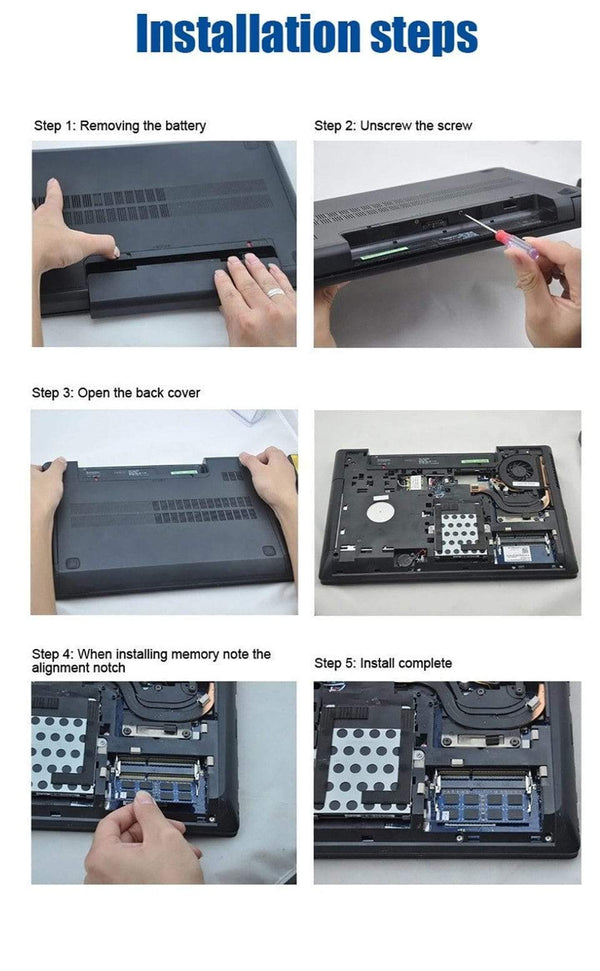 Installation steps

Step 1: Removing the battery

Step 2: Unscrew the screw

Step 3: Open the back cover

Step 4: When installing memory note the alignment notch

Step 5: Install complete