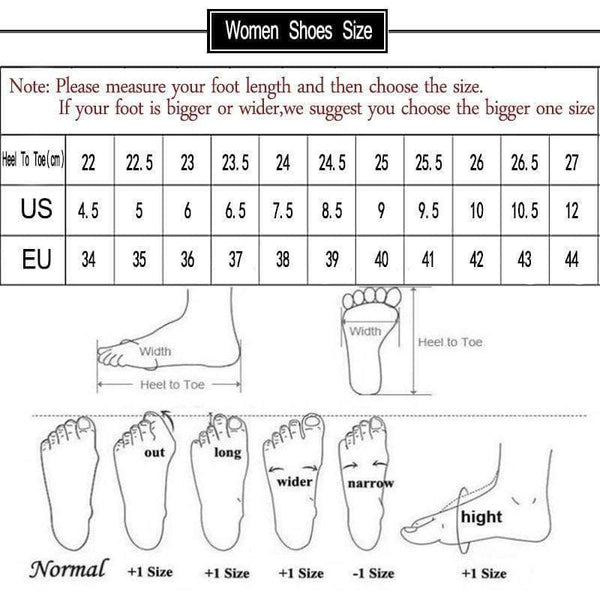 Women Shoes Size

Note: Please measure your foot length and then choose the size.
If your foot is bigger or wider,we suggest you choose the bigger one size

| Heel To Toe(cm) | 22 | 22.5 | 23 | 23.5 | 24 | 24.5 | 25 | 25.5 | 26 | 26.5 | 27 |
|---|---|---|---|---|---|---|---|---|---|---|---|
| US | 4.5 | 5 | 6 | 6.5 | 7.5 | 8.5 | 9 | 9.5 | 10 | 10.5 | 12 |
| EU | 34 | 35 | 36 | 37 | 38 | 39 | 40 | 41 | 42 | 43 | 44 |

Width
Heel to Toe
Width
Heel to Toe

out
long
wider
narrow
hight

Normal
+1 Size
+1 Size
+1 Size
-1 Size
+1 Size