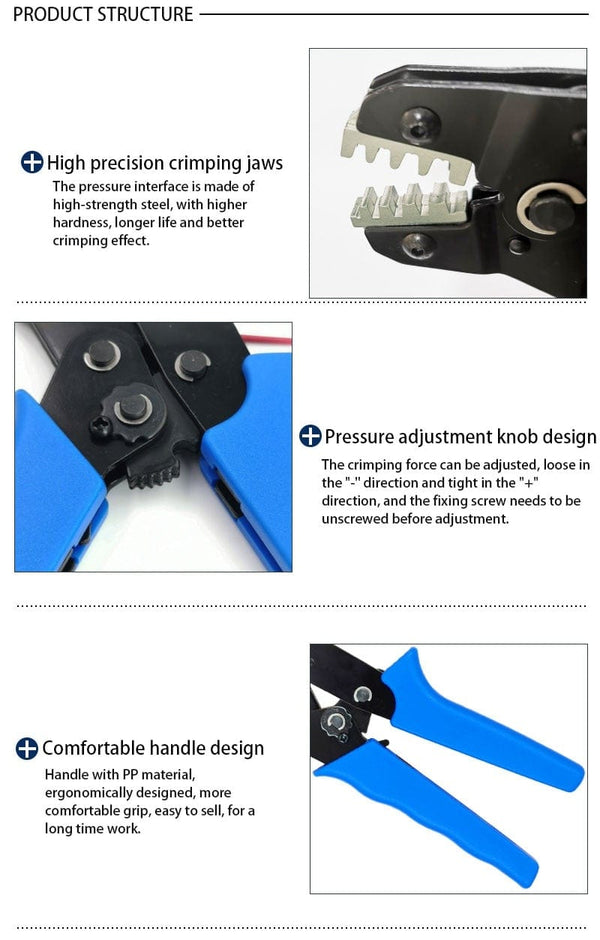 PRODUCT STRUCTURE

High precision crimping jaws

The pressure interface is made of high-strength steel, with higher hardness, longer life and better crimping effect.

Pressure adjustment knob design

The crimping force can be adjusted, loose in the "-" direction and tight in the "+" direction, and the fixing screw needs to be unscrewed before adjustment.

Comfortable handle design

Handle with PP material, ergonomically designed, more comfortable grip, easy to sell, for a long time work.