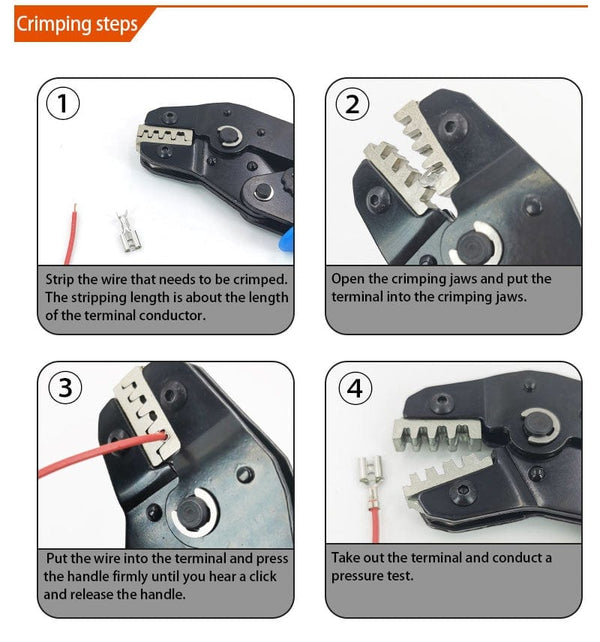 Crimping steps

1

Strip the wire that needs to be crimped. The stripping length is about the length of the terminal conductor.

2

Open the crimping jaws and put the terminal into the crimping jaws.

3

Put the wire into the terminal and press the handle firmly until you hear a click and release the handle.

4

Take out the terminal and conduct a pressure test.