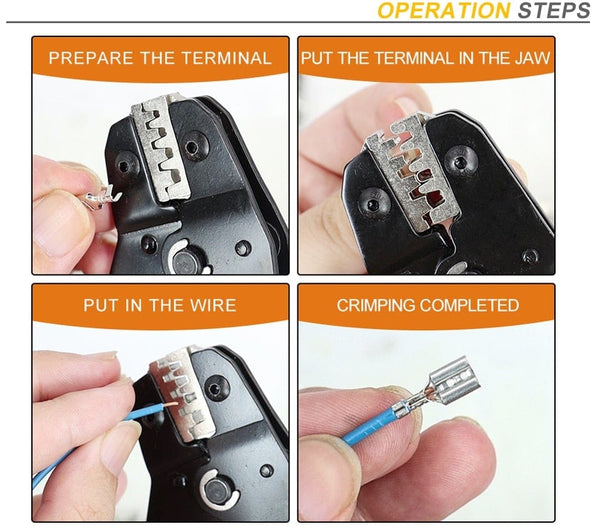 OPERATION STEPS

PREPARE THE TERMINAL

PUT THE TERMINAL IN THE JAW

PUT IN THE WIRE

CRIMPING COMPLETED