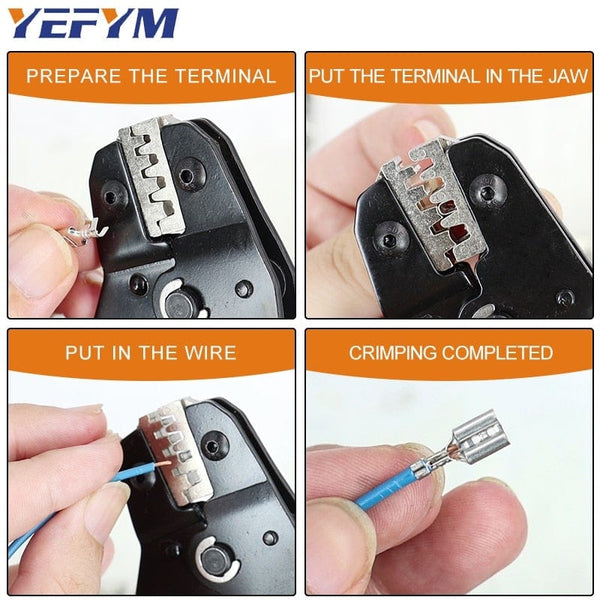 YEFYM

PREPARE THE TERMINAL

PUT THE TERMINAL IN THE JAW

PUT IN THE WIRE

CRIMPING COMPLETED