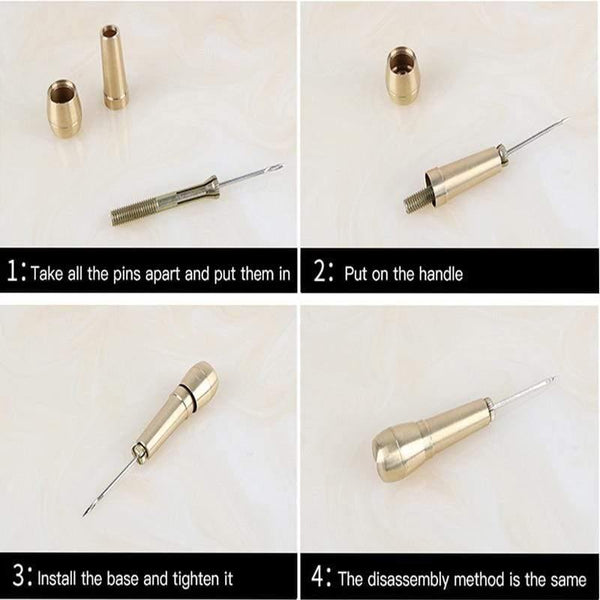 1: Take all the pins apart and put them in

2: Put on the handle

3: Install the base and tighten it

4: The disassembly method is the same