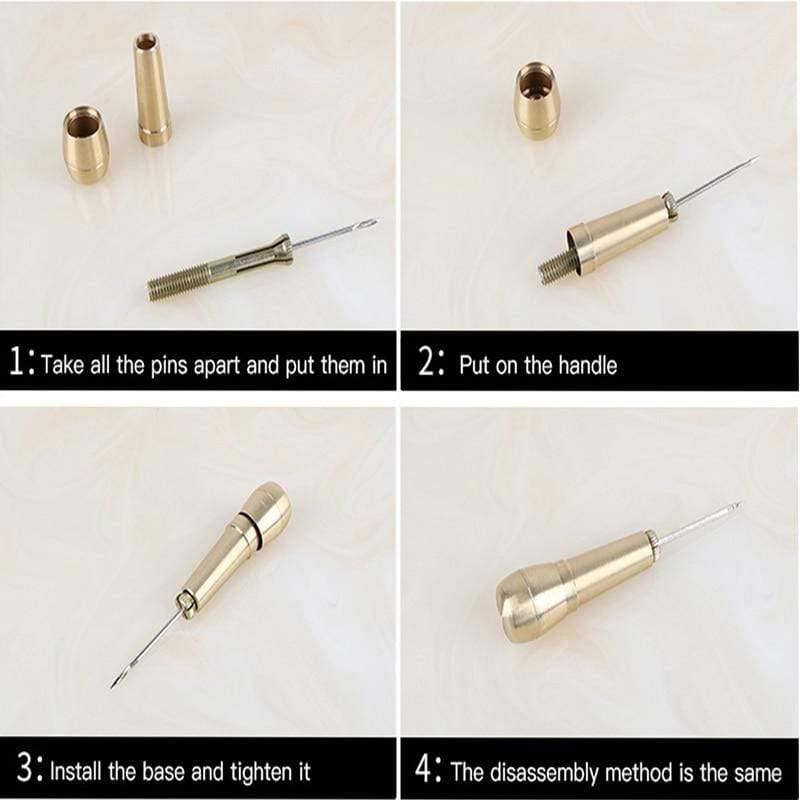 1: Take all the pins apart and put them in

2: Put on the handle

3: Install the base and tighten it

4: The disassembly method is the same