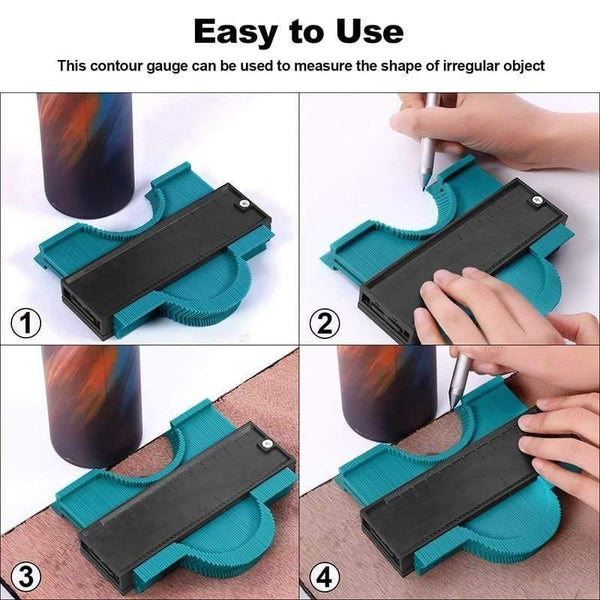 Easy to Use

This contour gauge can be used to measure the shape of irregular object

1

2

3

4