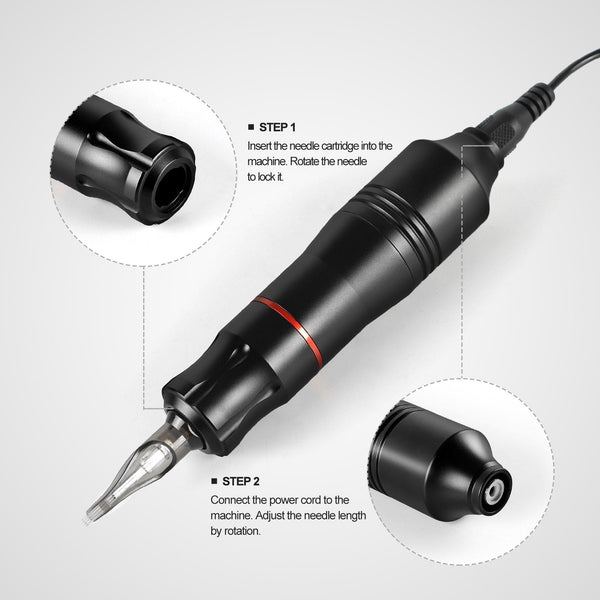 ■ STEP 1
Insert the needle cartridge into the machine. Rotate the needle to lock it.

■ STEP 2
Connect the power cord to the machine. Adjust the needle length by rotation.