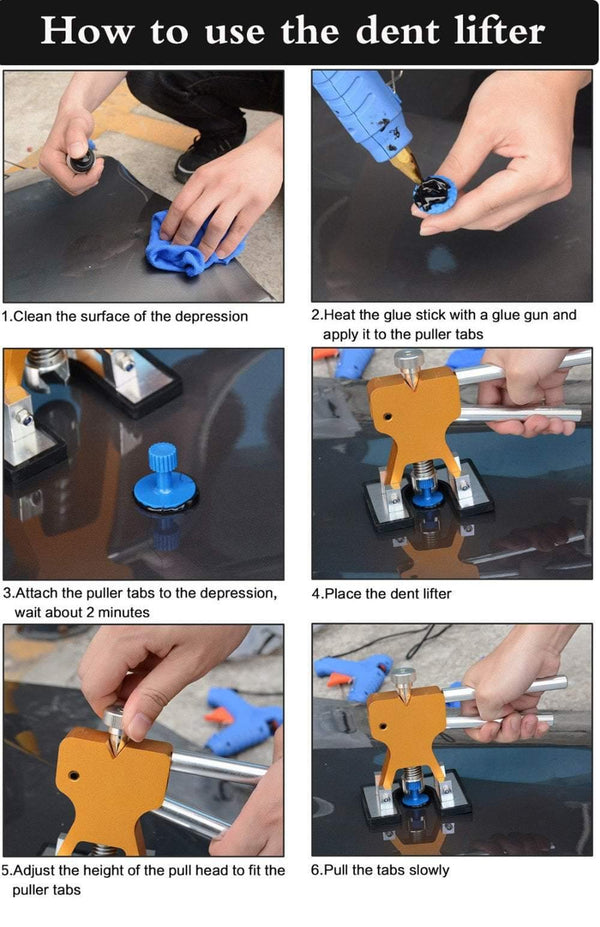 How to use the dent lifter

1.Clean the surface of the depression

2.Heat the glue stick with a glue gun and apply it to the puller tabs

3.Attach the puller tabs to the depression, wait about 2 minutes

4.Place the dent lifter

5.Adjust the height of the pull head to fit the puller tabs

6.Pull the tabs slowly