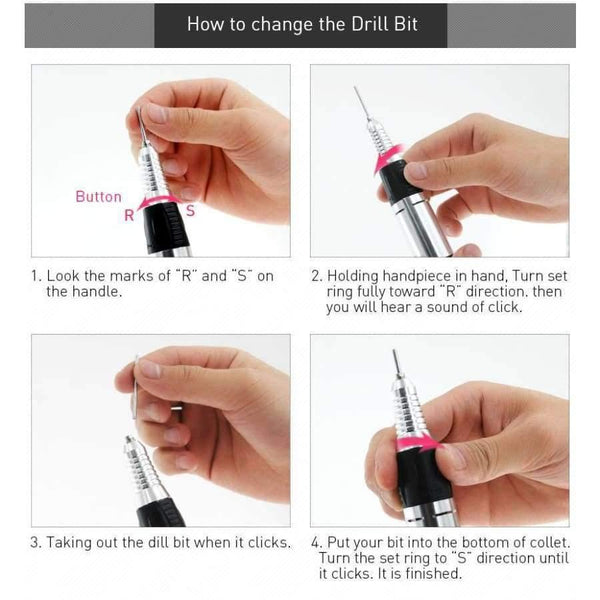 How to change the Drill Bit

Button
R
S

1. Look the marks of "R" and "S" on the handle.

2. Holding handpiece in hand, Turn set ring fully toward "R" direction. then you will hear a sound of click.

3. Taking out the dill bit when it clicks.

4. Put your bit into the bottom of collet. Turn the set ring to "S" direction until it clicks. It is finished.