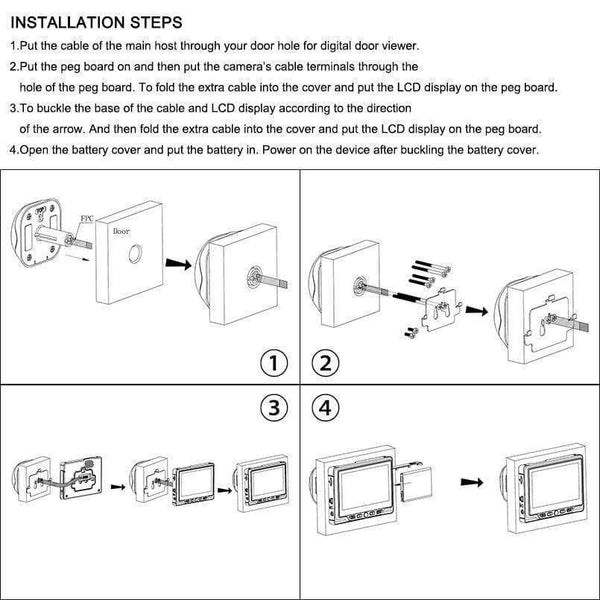 INSTALLATION STEPS

1.Put the cable of the main host through your door hole for digital door viewer.

2.Put the peg board on and then put the camera's cable terminals through the hole of the peg board. To fold the extra cable into the cover and put the LCD display on the peg board.

3.To buckle the base of the cable and LCD display according to the direction of the arrow. And then fold the extra cable into the cover and put the LCD display on the peg board.

4.Open the battery cover and put the battery in. Power on the device after buckling the battery cover.

TOP

FPC

Door

1

2

3

4