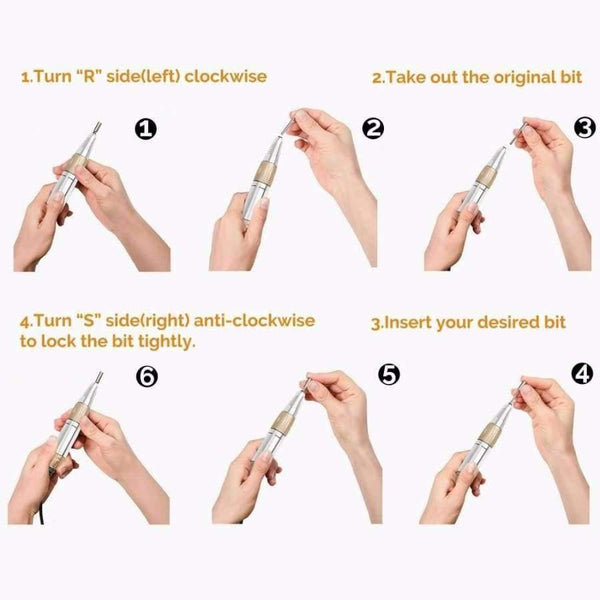 1.Turn “R” side(left) clockwise

2.Take out the original bit

❶

❷

❸

4.Turn “S” side(right) anti-clockwise to lock the bit tightly.

3.Insert your desired bit

❻

❺

❹