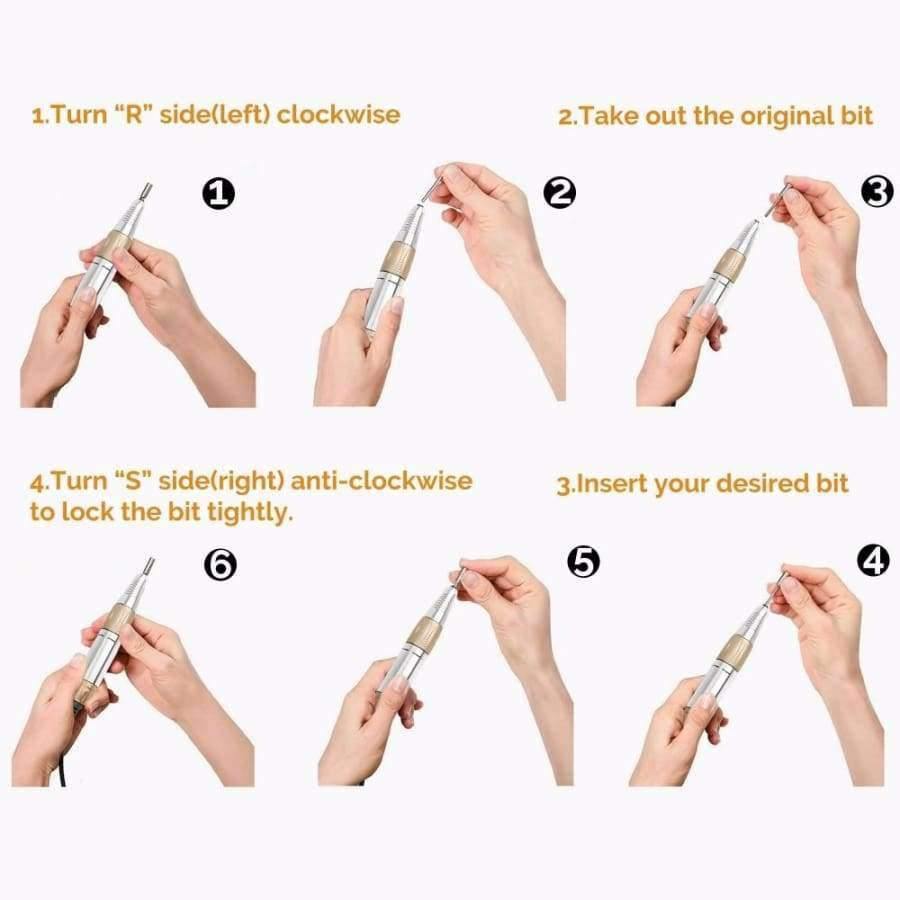 1.Turn “R” side(left) clockwise

2.Take out the original bit

❶

❷

❸

4.Turn “S” side(right) anti-clockwise to lock the bit tightly.

3.Insert your desired bit

❻

❺

❹